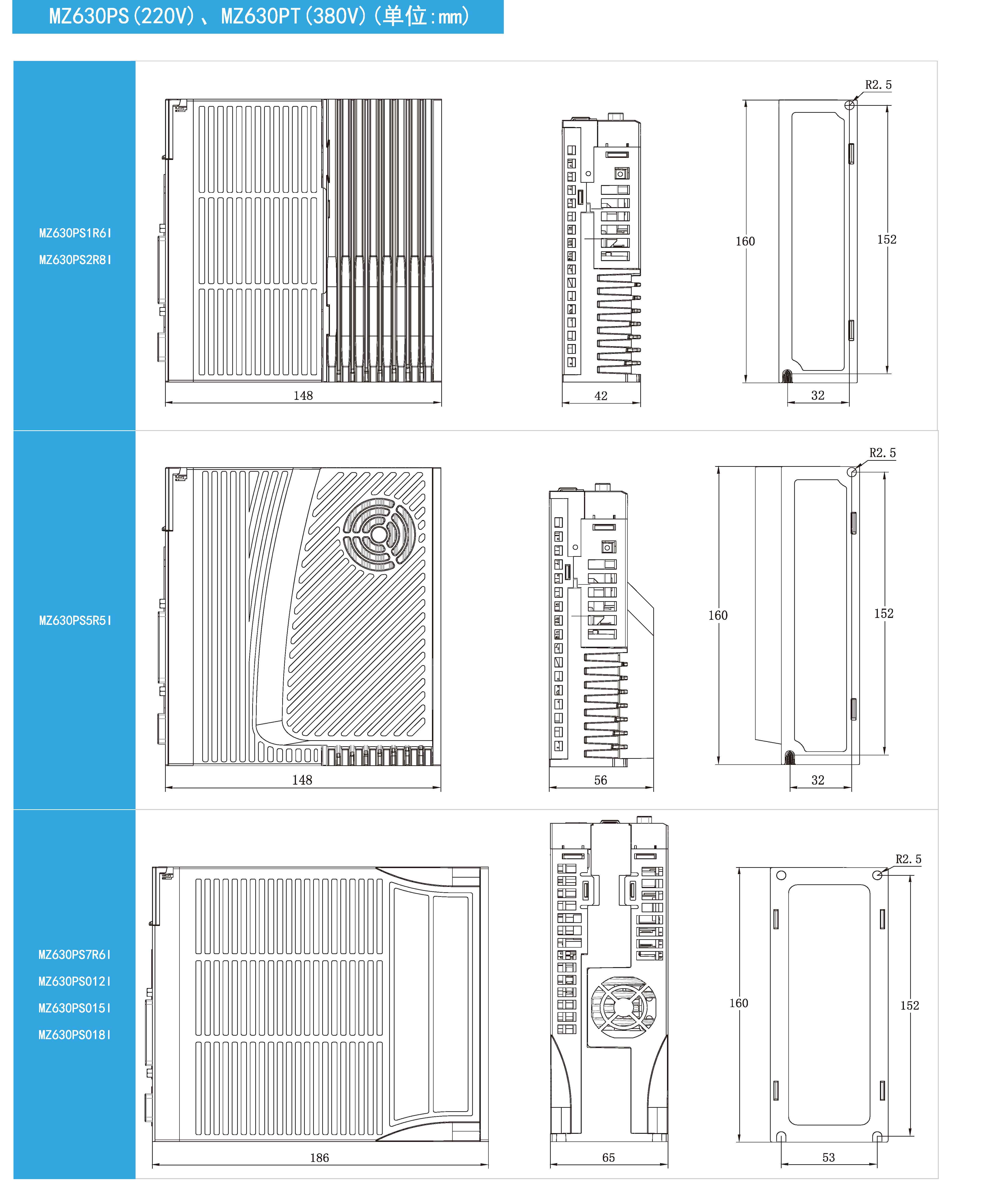 MZ630PS(220V)、MZ630PT(380V)(单位:mm)

MZ630PS1R6I

MZ630PS2R8I

148

42

R2.5

160

152

32

MZ630PS5R5I

148

56

R2.5

160

152

32

MZ630PS7R6I

MZ630PS012I

MZ630PS015I

MZ630PS018I

186

65

R2.5

160

152

53